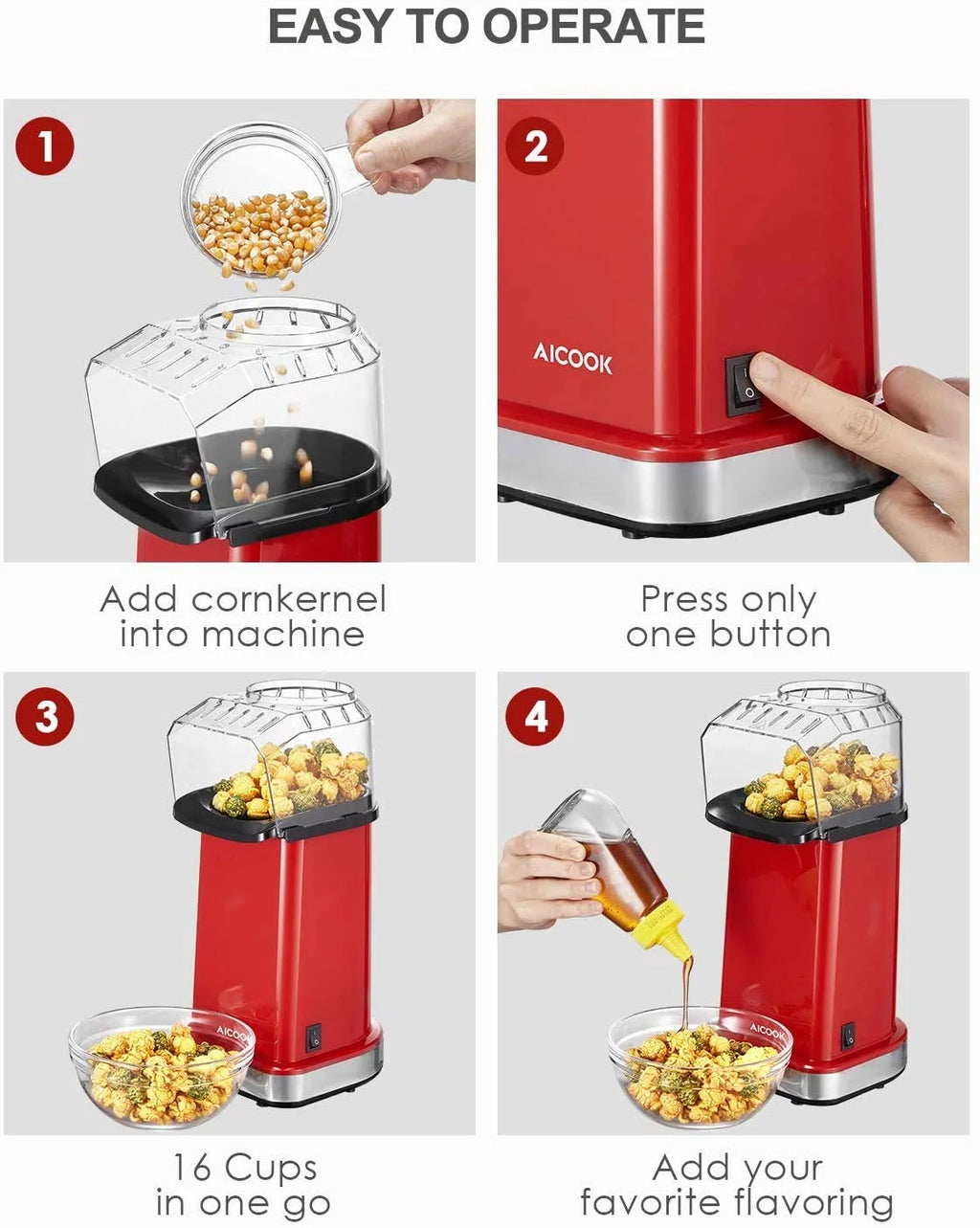 EASY TO OPERATE

1

Add cornkernel into machine

2

AICOOK

Press only one button

3

AICOOK

16 Cups in one go

4

AICOOK

Add your favorite flavoring